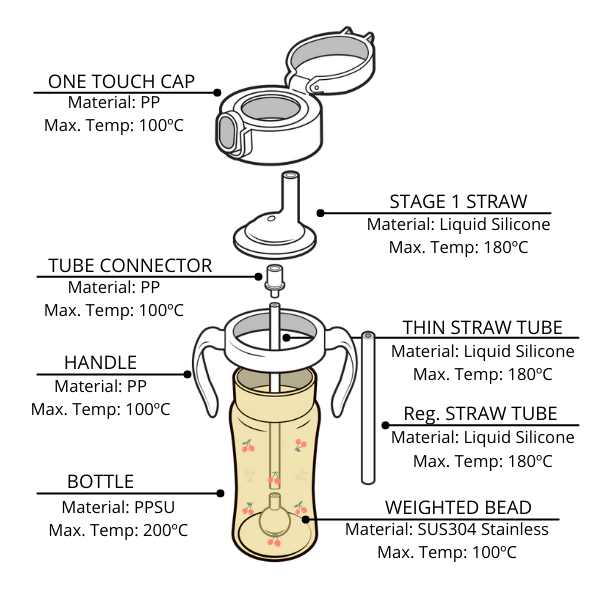 ONE TOUCH CAP
Material: PP
Max. Temp: 100ºC

STAGE 1 STRAW
Material: Liquid Silicone
Max. Temp: 180ºC

TUBE CONNECTOR
Material: PP
Max. Temp: 100ºC

THIN STRAW TUBE
Material: Liquid Silicone
Max. Temp: 180ºC

HANDLE
Material: PP
Max. Temp: 100ºC

Reg. STRAW TUBE
Material: Liquid Silicone
Max. Temp: 180ºC

BOTTLE
Material: PPSU
Max. Temp: 200ºC

WEIGHTED BEAD
Material: SUS304 Stainless
Max. Temp: 100ºC