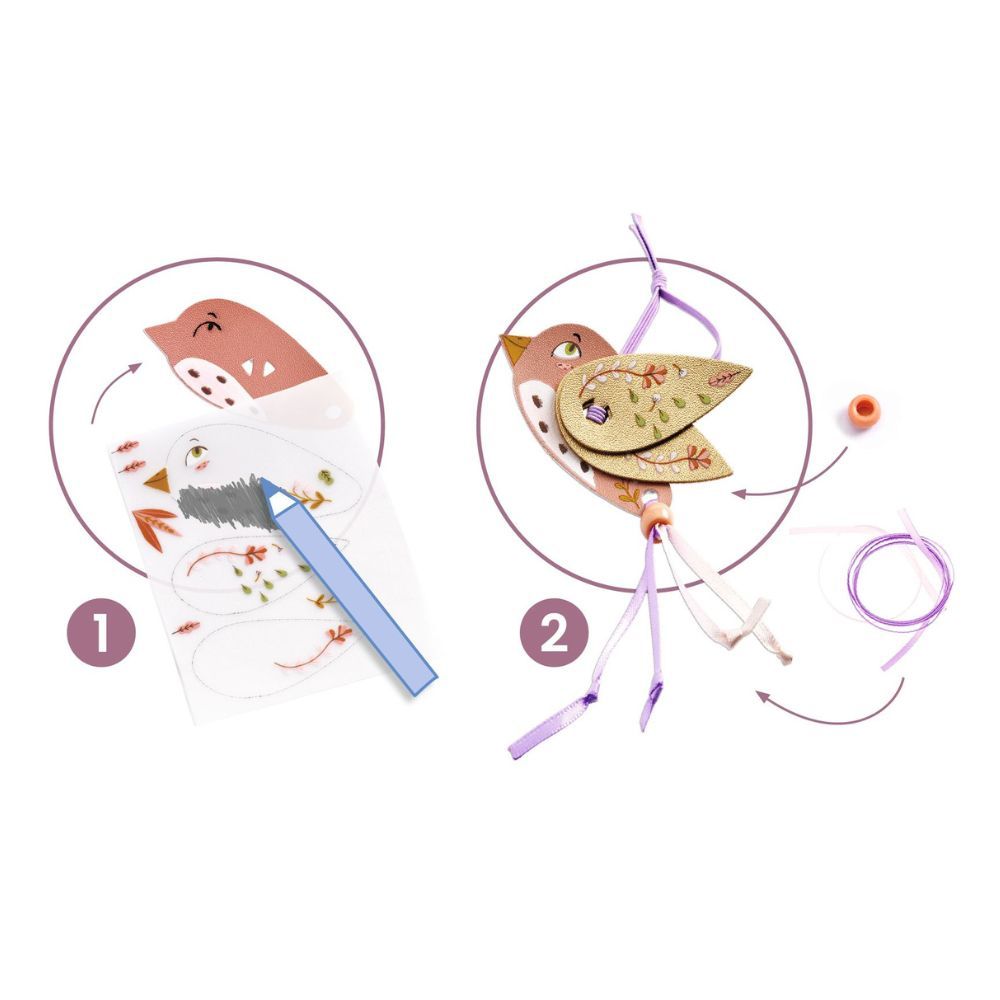 1

2