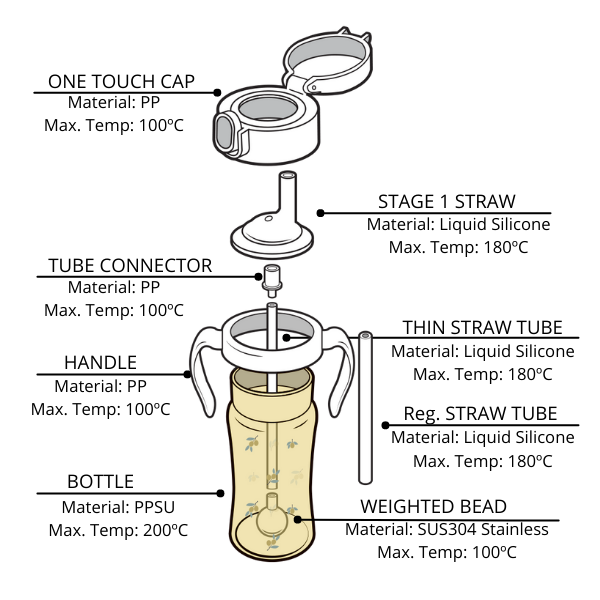 ONE TOUCH CAP
Material: PP
Max. Temp: 100ºC

STAGE 1 STRAW
Material: Liquid Silicone
Max. Temp: 180ºC

TUBE CONNECTOR
Material: PP
Max. Temp: 100ºC

THIN STRAW TUBE
Material: Liquid Silicone
Max. Temp: 180ºC

HANDLE
Material: PP
Max. Temp: 100ºC

Reg. STRAW TUBE
Material: Liquid Silicone
Max. Temp: 180ºC

BOTTLE
Material: PPSU
Max. Temp: 200ºC

WEIGHTED BEAD
Material: SUS304 Stainless
Max. Temp: 100ºC